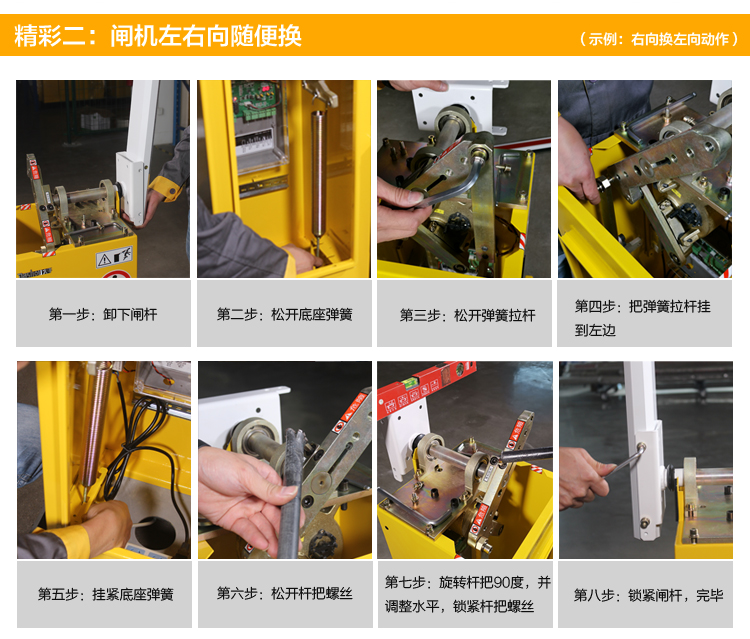 精彩二：闸机左右向随便换

（示例：右向换左向动作）

第一步：卸下闸杆

第二步：松开底座弹簧

第三步：松开弹簧拉杆

第四步：把弹簧拉杆挂到左边

第五步：挂紧底座弹簧

第六步：松开杆把螺丝

第七步：旋转杆把90度，并调整水平，锁紧杆把螺丝

第八步：锁紧闸杆，完毕